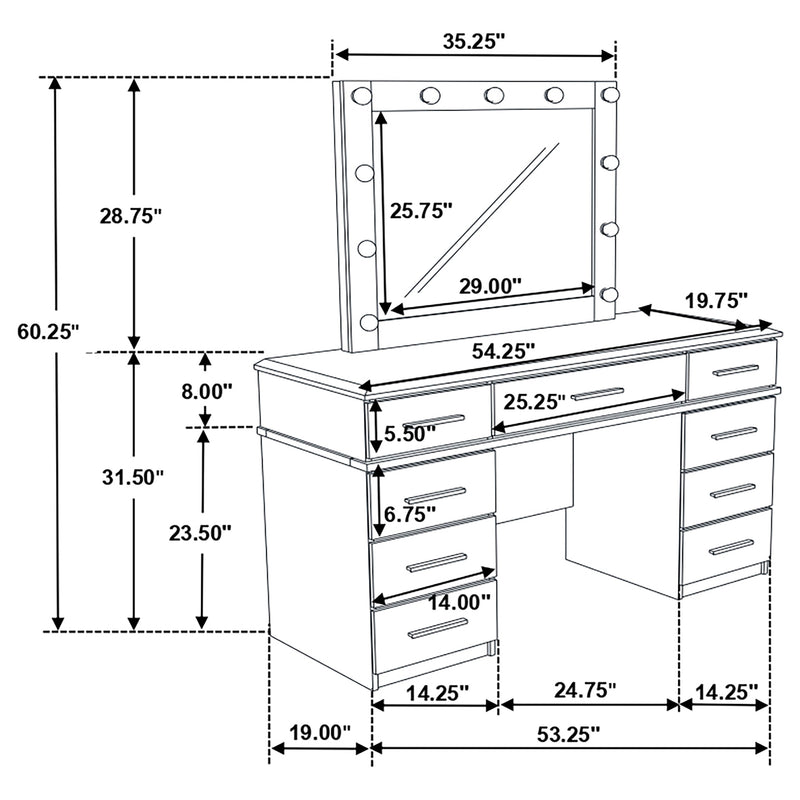 35.25"

28.75"

25.75"

29.00"

19.75"

60.25"

54.25"

8.00"

25.25"

5.50"

31.50"

6.75"

23.50"

14.00"

14.25"

24.75"

14.25"

19.00"

53.25"